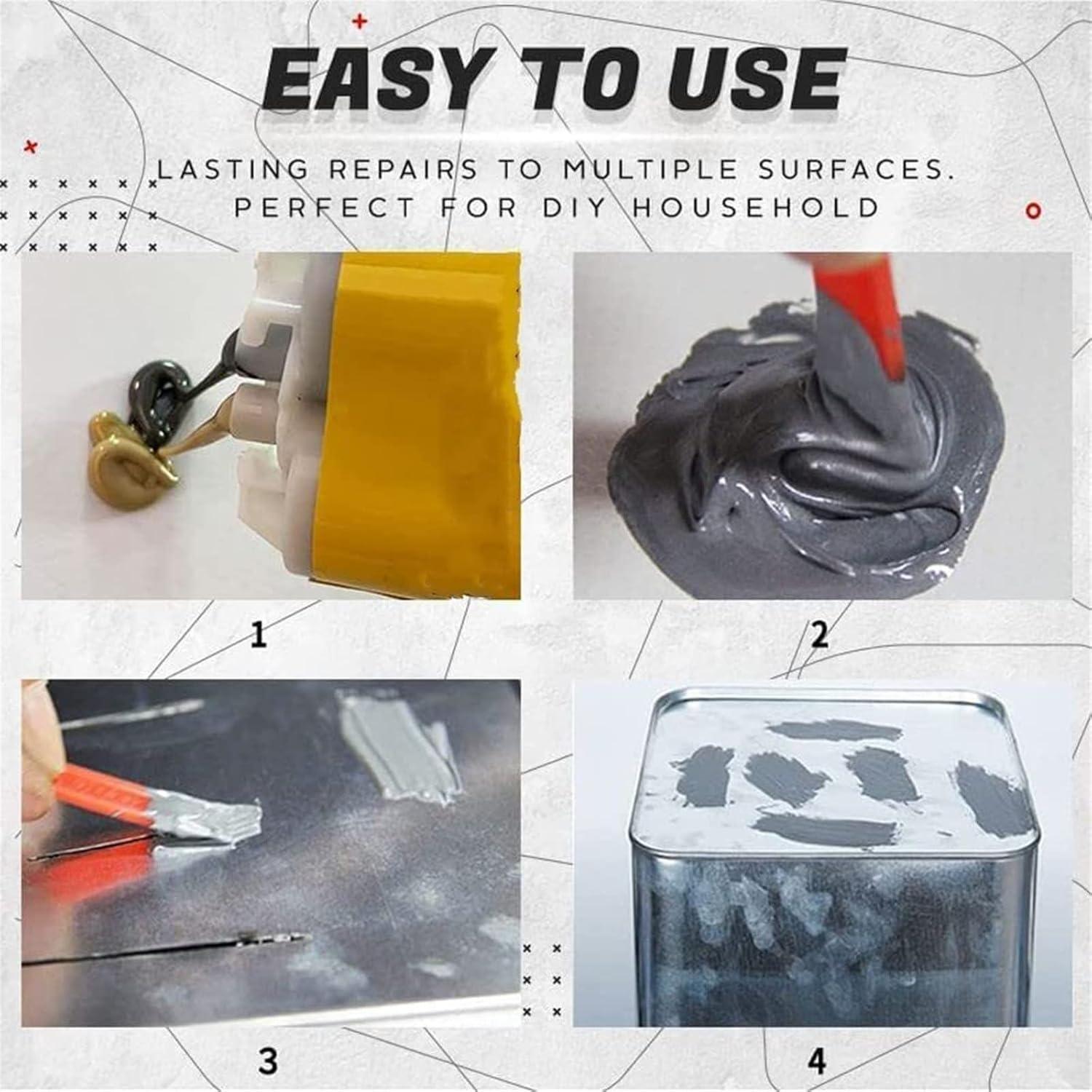 EASY TO USE

LASTING REPAIRS TO MULTIPLE SURFACES. PERFECT FOR DIY HOUSEHOLD

1

2

3

4